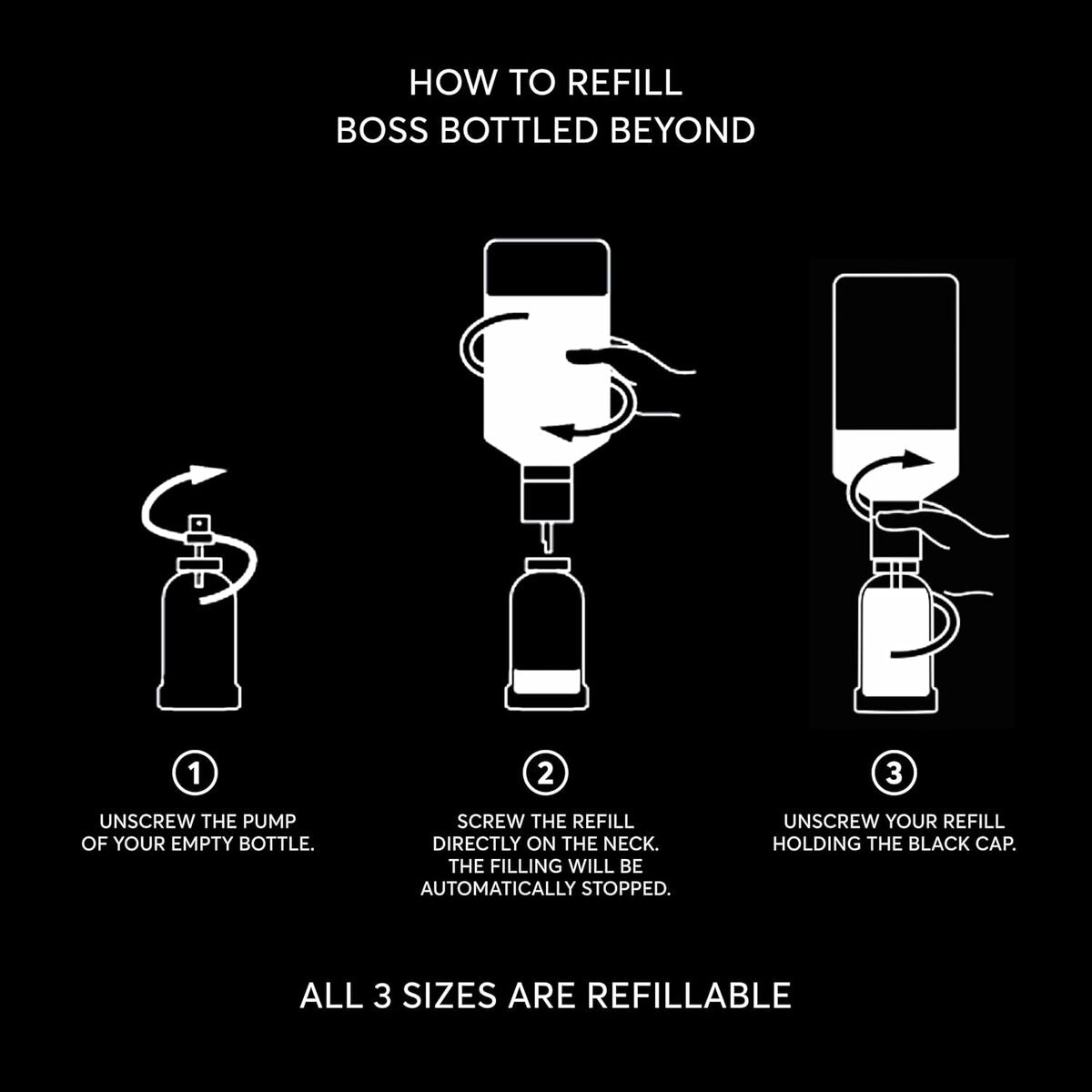 HOW TO REFILL
BOSS BOTTLED BEYOND

1
UNSCREW THE PUMP OF YOUR EMPTY BOTTLE.

2
SCREW THE REFILL DIRECTLY ON THE NECK. THE FILLING WILL BE AUTOMATICALLY STOPPED.

3
UNSCREW YOUR REFILL HOLDING THE BLACK CAP.

ALL 3 SIZES ARE REFILLABLE